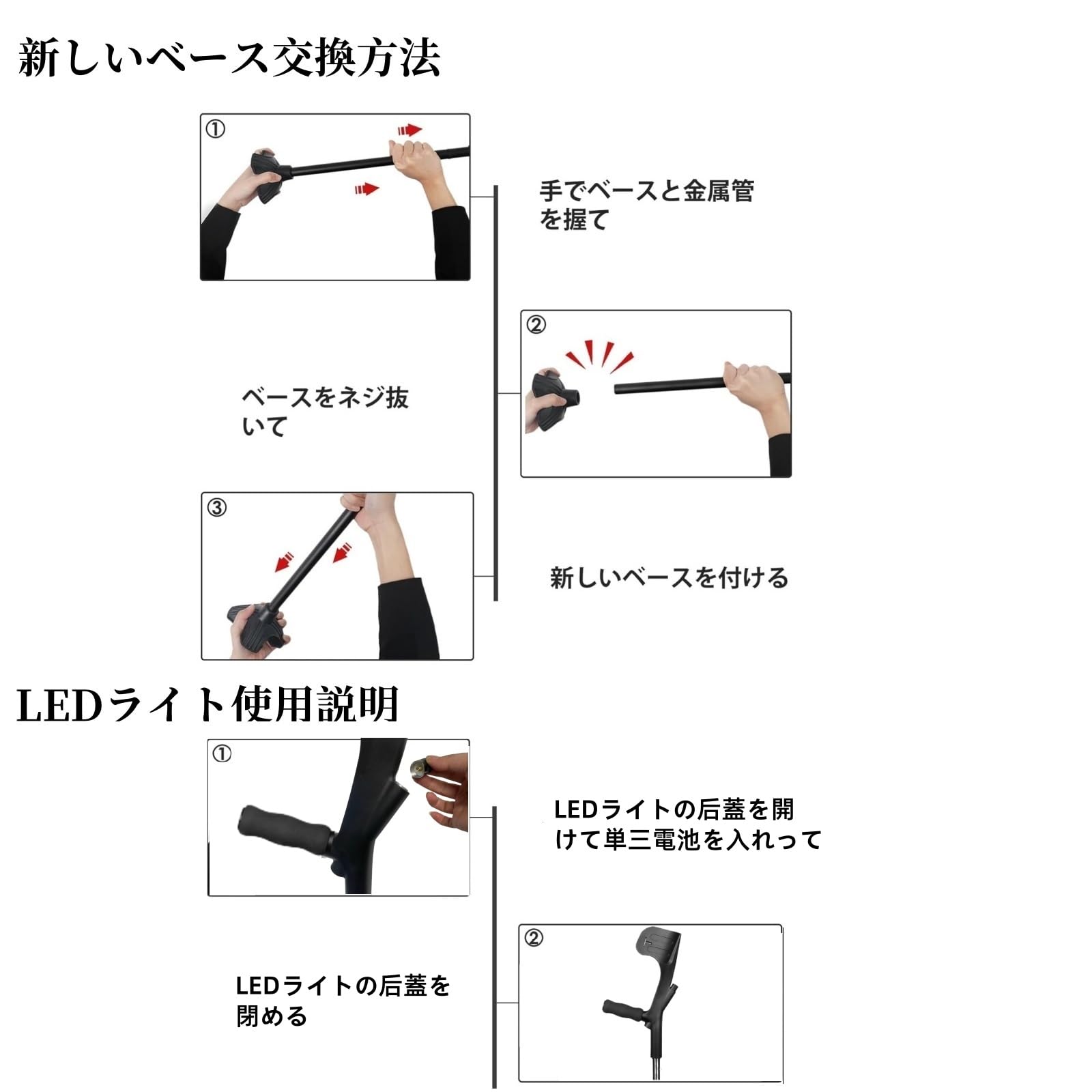 新しいベース交換方法

①

手でベースと金属管を握て

②

ベースをネジ抜いて

③

新しいベースを付ける

LEDライト使用説明

①

LEDライトの后蓋を開けて単三電池を入れって

②

LEDライトの后蓋を閉める